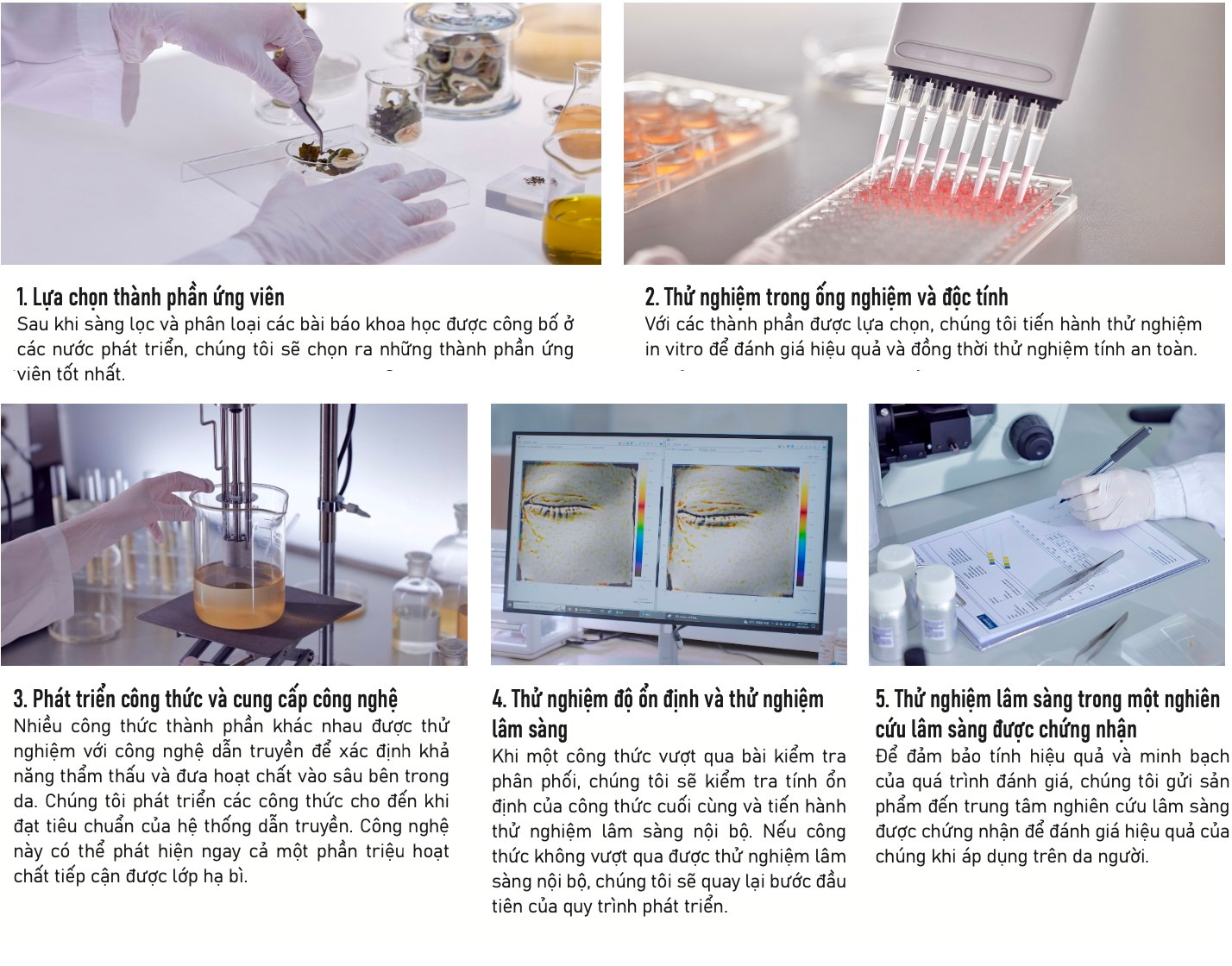 1. Lựa chọn thành phần ứng viên
Sau khi sàng lọc và phân loại các bài báo khoa học được công bố ở các nước phát triển, chúng tôi sẽ chọn ra những thành phần ứng viên tốt nhất.

2. Thử nghiệm trong ống nghiệm và độc tính
Với các thành phần được lựa chọn, chúng tôi tiến hành thử nghiệm in vitro để đánh giá hiệu quả và đồng thời thử nghiệm tính an toàn.

3. Phát triển công thức và cung cấp công nghệ
Nhiều công thức thành phần khác nhau được thử nghiệm với công nghệ dẫn truyền để xác định khả năng thẩm thấu và đưa hoạt chất vào sâu bên trong da. Chúng tôi phát triển các công thức cho đến khi đạt tiêu chuẩn của hệ thống dẫn truyền. Công nghệ này có thể phát hiện ngay cả một phần triệu hoạt chất tiếp cận được lớp hạ bì.

4. Thử nghiệm độ ổn định và thử nghiệm lâm sàng
Khi một công thức vượt qua bài kiểm tra phân phối, chúng tôi sẽ kiểm tra tính ổn định của công thức cuối cùng và tiến hành thử nghiệm lâm sàng nội bộ. Nếu công thức không vượt qua được thử nghiệm lâm sàng nội bộ, chúng tôi sẽ quay lại bước đầu tiên của quy trình phát triển.

5. Thử nghiệm lâm sàng trong một nghiên cứu lâm sàng được chứng nhận
Để đảm bảo tính hiệu quả và minh bạch của quá trình đánh giá, chúng tôi gửi sản phẩm đến trung tâm nghiên cứu lâm sàng được chứng nhận để đánh giá hiệu quả của chúng khi áp dụng trên da người.